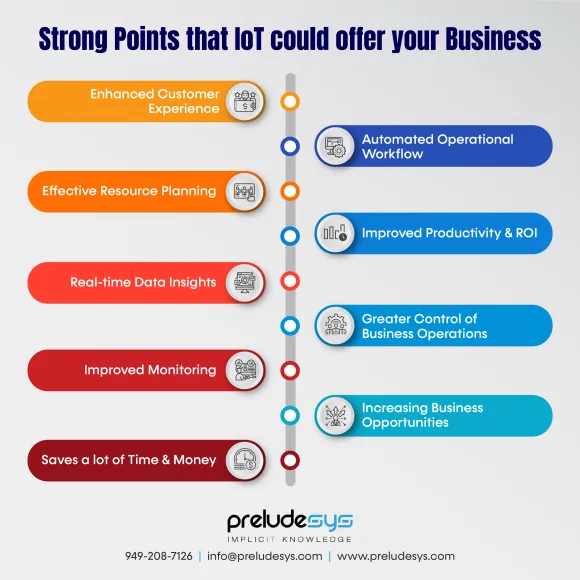 Strong Points that IoT could offer your Business

Enhanced Customer Experience

Automated Operational Workflow

Effective Resource Planning

Improved Productivity & ROI

Real-time Data Insights

Greater Control of Business Operations

Improved Monitoring

Increasing Business Opportunities

Saves a lot of Time & Money

preludesys
IMPLICIT KNOWLEDGE

949-208-7126 | info@preludesys.com | www.preludesys.com